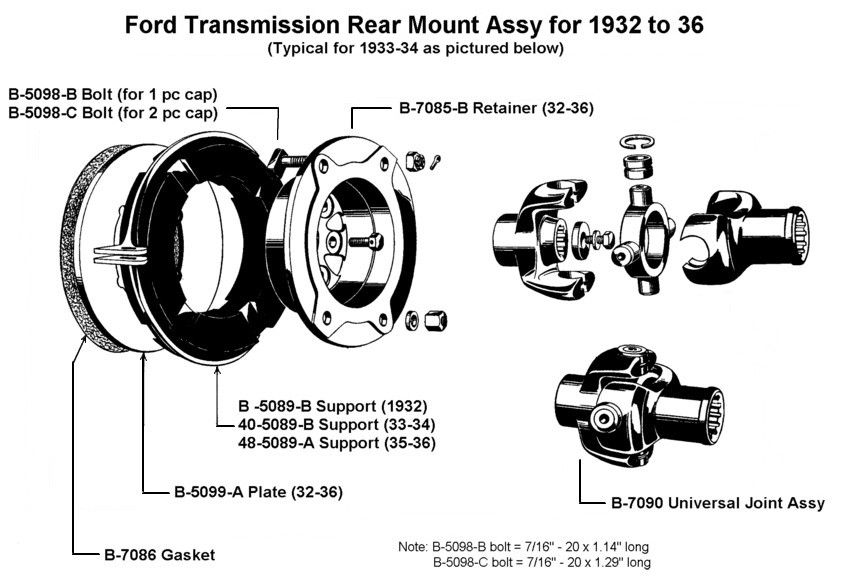 Ford Transmission Rear Mount Assy for 1932 to 36
(Typical for 1933-34 as pictured below)

B-5098-B Bolt (for 1 pc cap)
B-5098-C Bolt (for 2 pc cap)

B-7085-B Retainer (32-36)

B -5089-B Support (1932)
40-5089-B Support (33-34)
48-5089-A Support (35-36)

B-5099-A Plate (32-36)

B-7086 Gasket

B-7090 Universal Joint Assy

Note: B-5098-B bolt = 7/16" - 20 x 1.14" long
B-5098-C bolt = 7/16" - 20 x 1.29" long